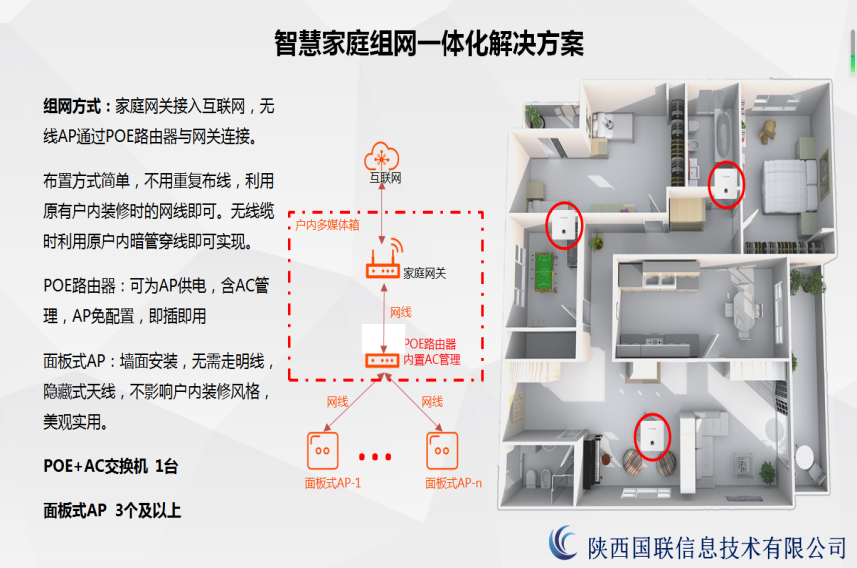 智慧家庭组网一体化解决方案

组网方式：家庭网关接入互联网，无线AP通过POE路由器与网关连接。

布置方式简单，不用重复布线，利用原有户内装修时的网线即可。无线缆时利用原户内暗管穿线即可实现。

POE路由器：可为AP供电，含AC管理，AP免配置，即插即用

面板式AP：墙面安装，无需走明线，隐藏式天线，不影响户内装修风格，美观实用。

POE+AC交换机 1台

面板式AP 3个及以上

互联网

户内多媒体箱

家庭网关

网线

POE路由器
内置AC管理

网线

网线

面板式AP-1

面板式AP-n

陕西国联信息技术有限公司